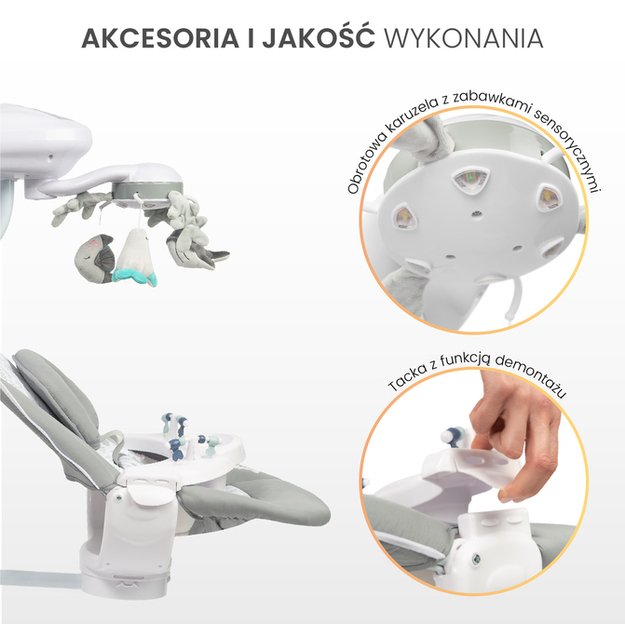 AKCESORIA I JAKOŚĆ WYKONANIA

Obrotowa karuzela z zabawkami sensorycznymi

Tacka z funkcją demontażu